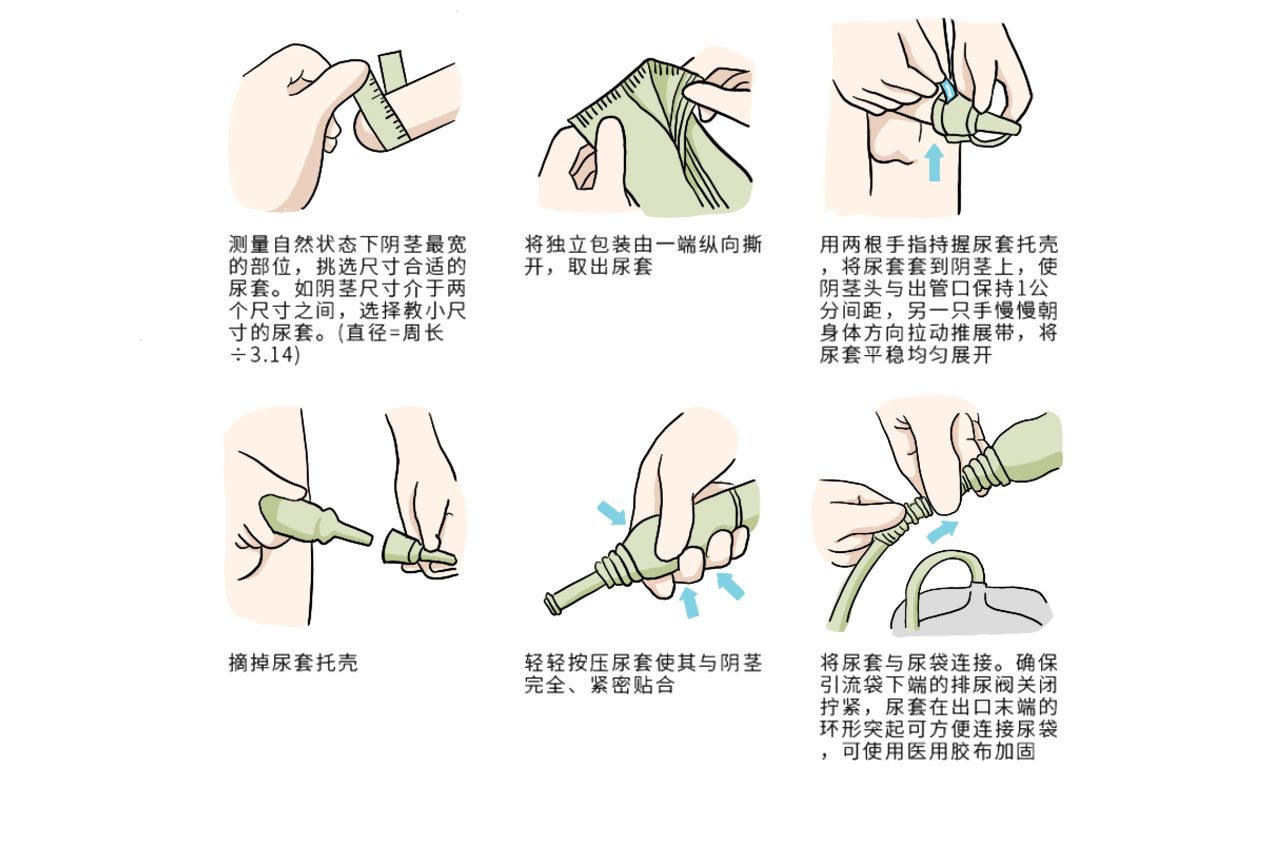 测量自然状态下阴茎最宽的部位，挑选尺寸合适的尿套。如阴茎尺寸介于两个尺寸之间，选择教小尺寸的尿套。(直径=周长÷3.14)

将独立包装由一端纵向撕开，取出尿套

用两根手指持握尿套托壳，将尿套套到阴茎上，使阴茎头与出管口保持1公分间距，另一只手慢慢朝身体方向拉动推展带，将尿套平稳均匀展开

摘掉尿套托壳

轻轻按压尿套使其与阴茎完全、紧密贴合

将尿套与尿袋连接。确保引流袋下端的排尿阀关闭拧紧，尿套在出口末端的环形突起可方便连接尿袋，可使用医用胶布加固