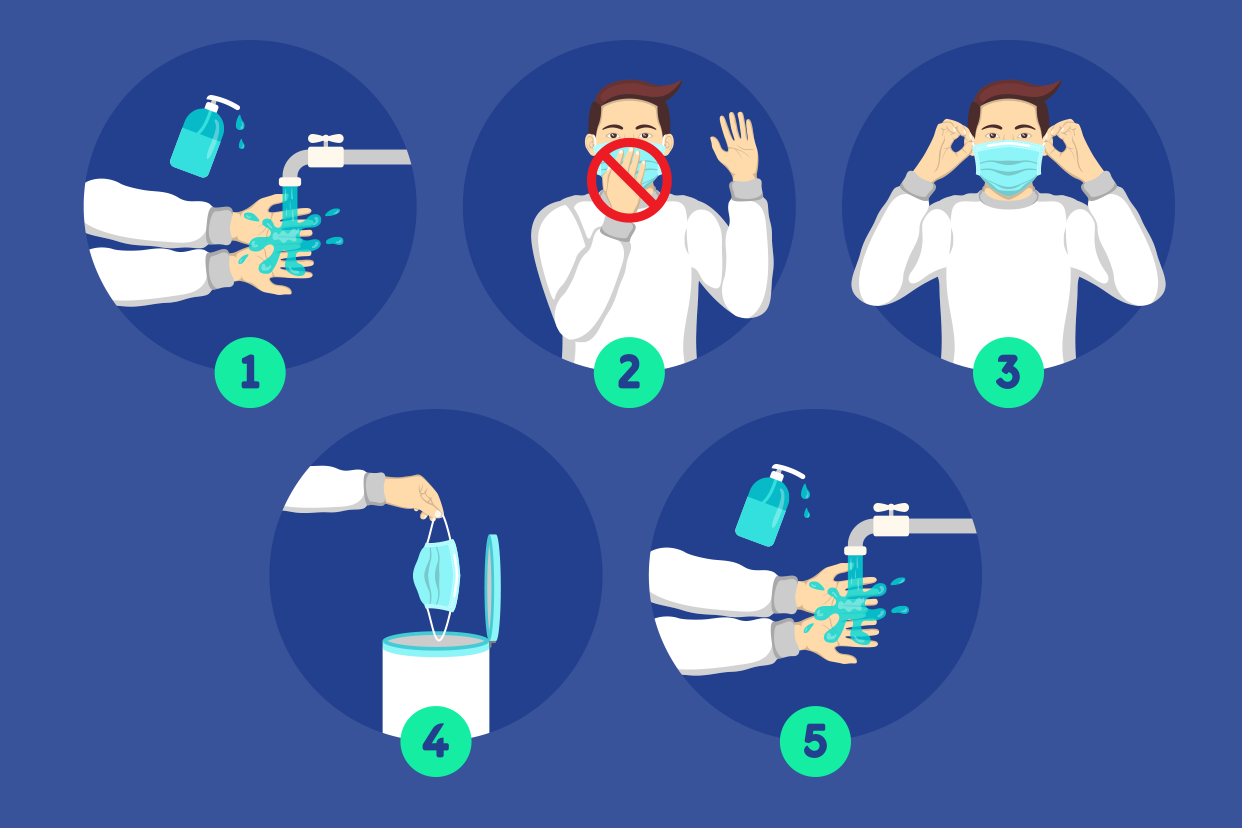 1

2

3

4

5