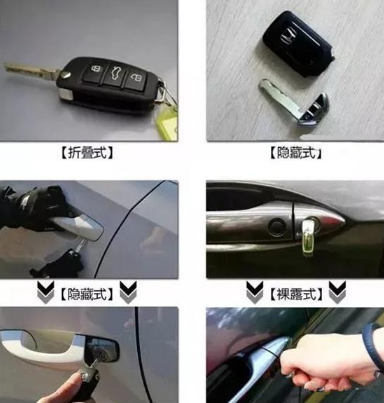 【折叠式】

【隐藏式】

【隐藏式】

【裸露式】