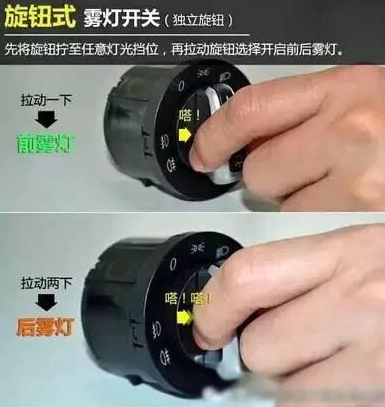 旋钮式 雾灯开关（独立旋钮）

先将旋钮拧至任意灯光挡位，再拉动旋钮选择开启前后雾灯。

拉动一下

前雾灯

0

嗒！

拉动两下

后雾灯

0

嗒！嗒！