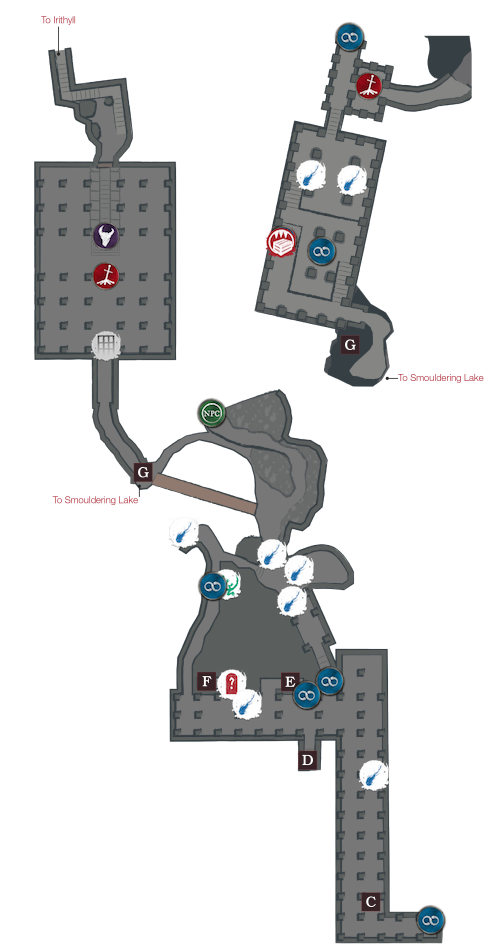 To Irithyll

G

To Smouldering Lake

NPC

G

To Smouldering Lake

F

E

D

C