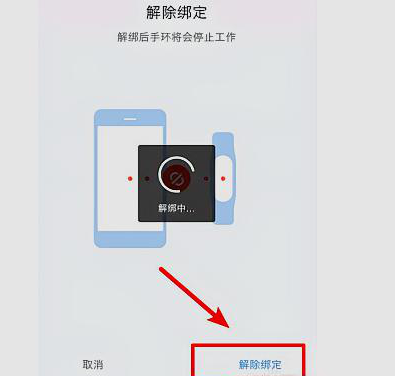 解除绑定

解绑后手环将会停止工作

解绑中...

取消

解除绑定