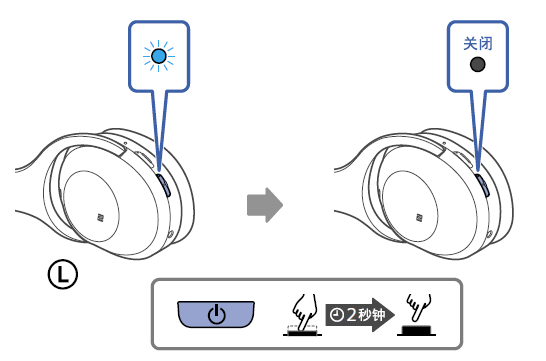 关闭

L

2秒钟