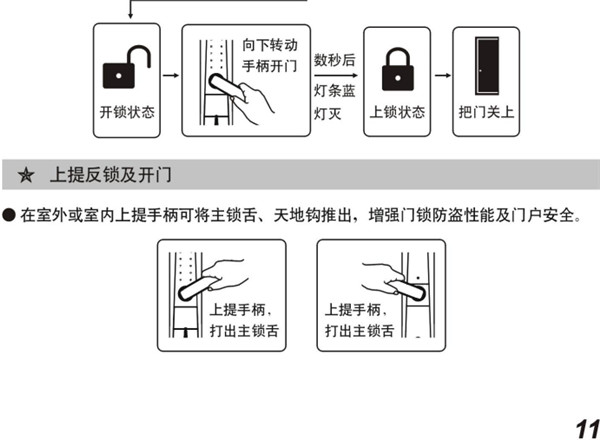 开锁状态

向下转动手柄开门

数秒后 灯条蓝灯灭

上锁状态

把门关上

☆ 上提反锁及开门

● 在室外或室内上提手柄可将主锁舌、天地钩推出，增强门锁防盗性能及门户安全。

上提手柄，打出主锁舌

上提手柄，打出主锁舌

11