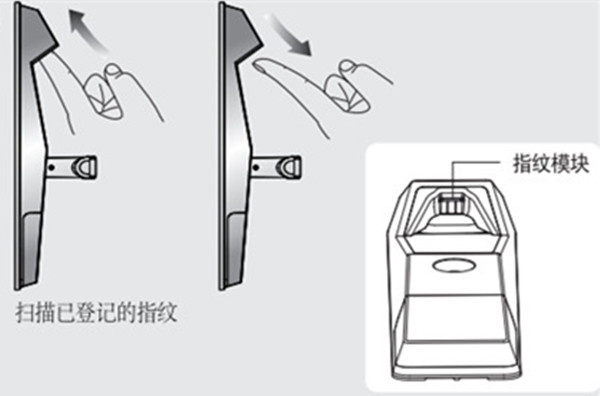 指纹模块

扫描已登记的指纹