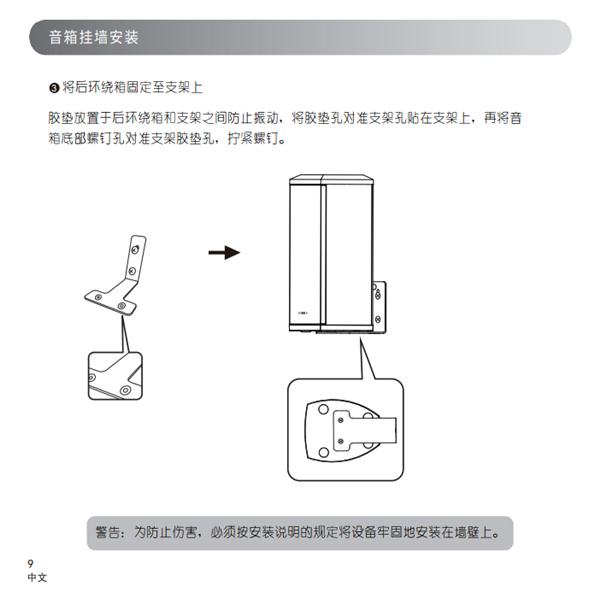 音箱挂墙安装

❸ 将后环绕箱固定至支架上

胶垫放置于后环绕箱和支架之间防止振动，将胶垫孔对准支架孔贴在支架上，再将音箱底部螺钉孔对准支架胶垫孔，拧紧螺钉。

警告：为防止伤害，必须按安装说明的规定将设备牢固地安装在墙壁上。

9
中文