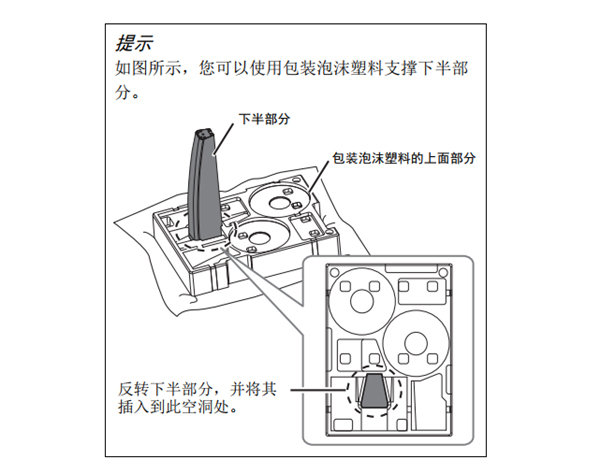 提示
如图所示，您可以使用包装泡沫塑料支撑下半部分。

下半部分

包装泡沫塑料的上面部分

反转下半部分，并将其插入到此空洞处。