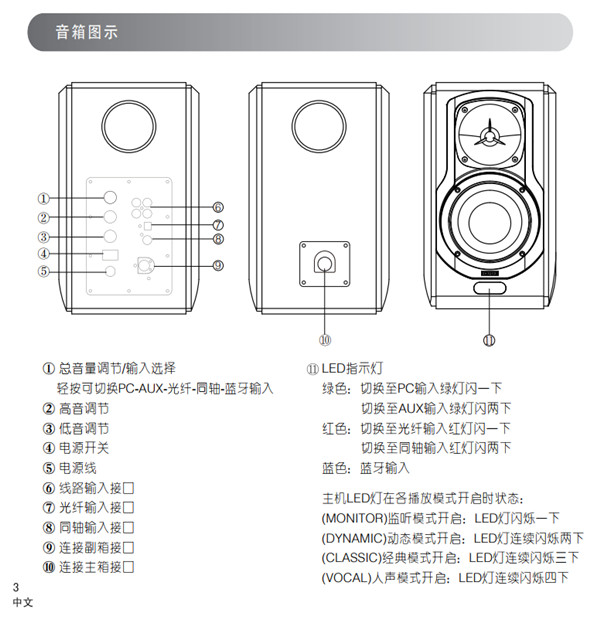 音箱图示

①
②
③
④
⑤
⑥
⑦
⑧
⑨
⑩
⑪

① 总音量调节/输入选择
轻按可切换PC-AUX-光纤-同轴-蓝牙输入
② 高音调节
③ 低音调节
④ 电源开关
⑤ 电源线
⑥ 线路输入接口
⑦ 光纤输入接口
⑧ 同轴输入接口
⑨ 连接副箱接口
⑩ 连接主箱接口

⑪ LED指示灯
绿色：切换至PC输入绿灯闪一下
切换至AUX输入绿灯闪两下
红色：切换至光纤输入红灯闪一下
切换至同轴输入红灯闪两下
蓝色：蓝牙输入

主机LED灯在各播放模式开启时状态：
(MONITOR)监听模式开启：LED灯闪烁一下
(DYNAMIC)动态模式开启：LED灯连续闪烁两下
(CLASSIC)经典模式开启：LED灯连续闪烁三下
(VOCAL)人声模式开启：LED灯连续闪烁四下

3
中文