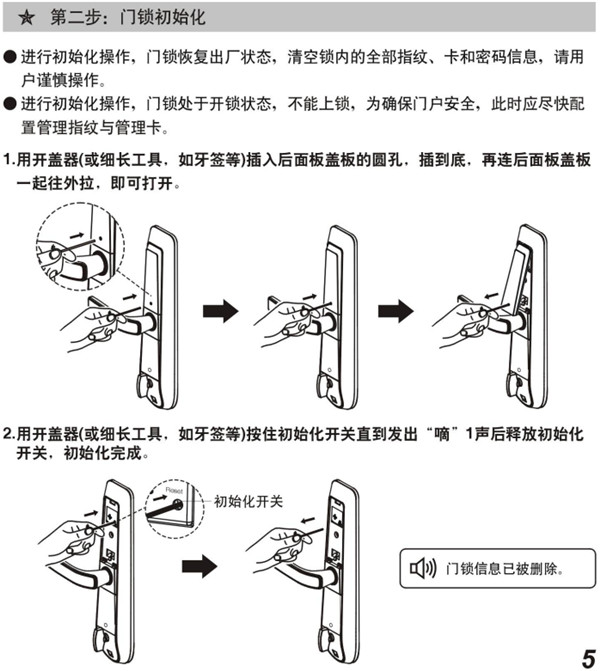 ★ 第二步：门锁初始化

● 进行初始化操作，门锁恢复出厂状态，清空锁内的全部指纹、卡和密码信息，请用户谨慎操作。

● 进行初始化操作，门锁处于开锁状态，不能上锁，为确保门户安全，此时应尽快配置管理指纹与管理卡。

1.用开盖器(或细长工具，如牙签等)插入后面板盖板的圆孔，插到底，再连后面板盖板一起往外拉，即可打开。

2.用开盖器(或细长工具，如牙签等)按住初始化开关直到发出“嘀”1声后释放初始化开关，初始化完成。

Reset

初始化开关

门锁信息已被删除。

5