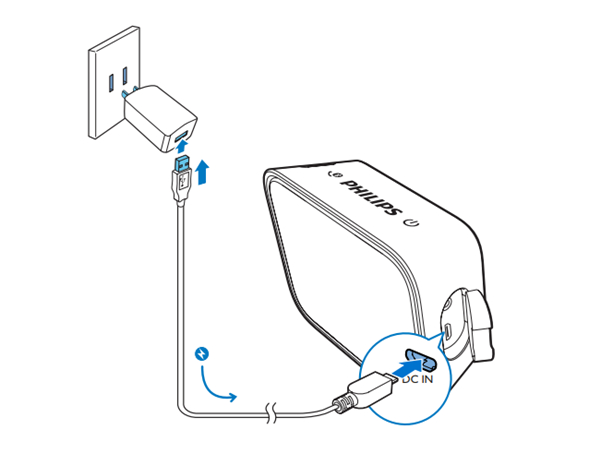 PHILIPS

DC IN