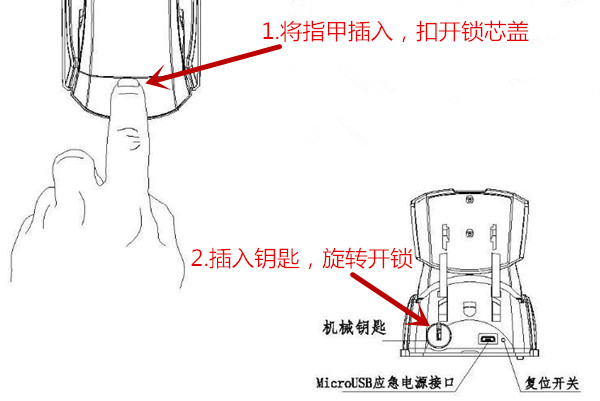 1.将指甲插入，扣开锁芯盖

2.插入钥匙，旋转开锁

机械钥匙

MicroUSB应急电源接口

复位开关