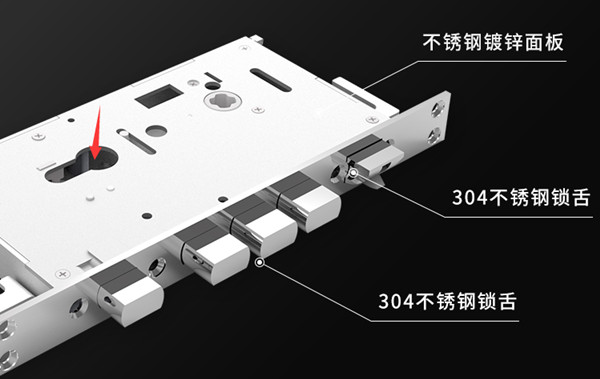 不锈钢镀锌面板

304不锈钢锁舌

304不锈钢锁舌