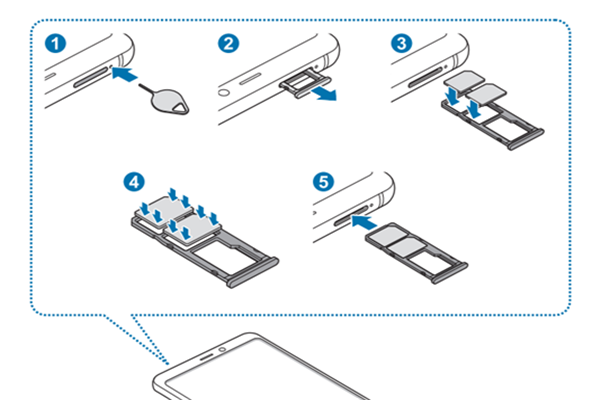 1
2
3
4
5