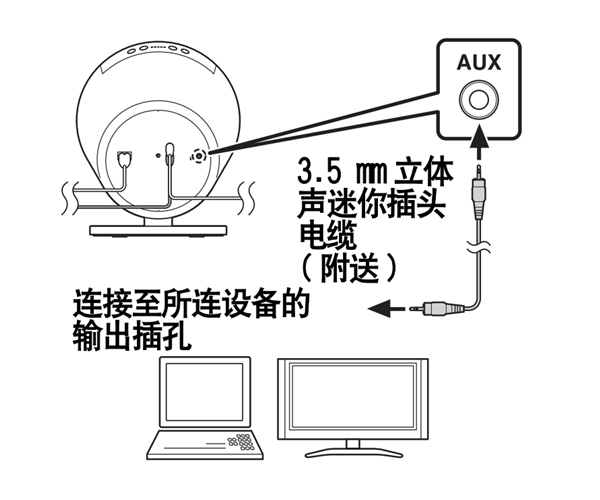 AUX

3.5 ㎜ 立体声迷你插头电缆（附送）

连接至所连设备的输出插孔