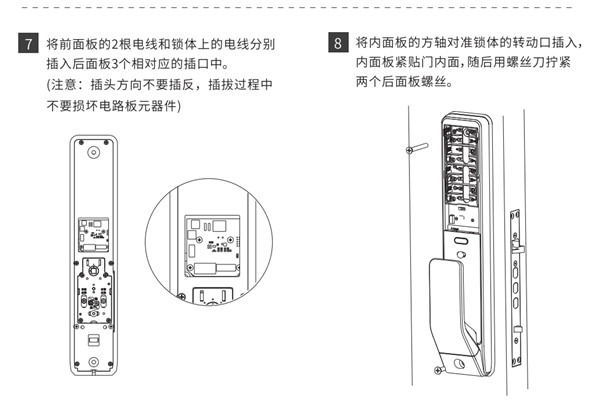 7 将前面板的2根电线和锁体上的电线分别插入后面板3个相对应的插口中。
(注意：插头方向不要插反，插拔过程中不要损坏电路板元器件)

8 将内面板的方轴对准锁体的转动口插入，内面板紧贴门内面，随后用螺丝刀拧紧两个后面板螺丝。