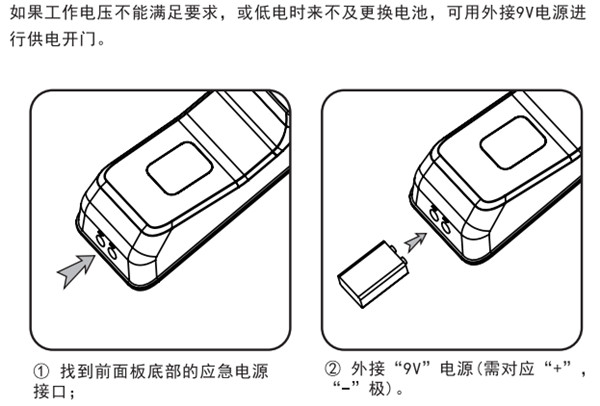 如果工作电压不能满足要求，或低电时来不及更换电池，可用外接9V电源进行供电开门。

① 找到前面板底部的应急电源接口；

② 外接“9V”电源(需对应“+”，“-”极)。