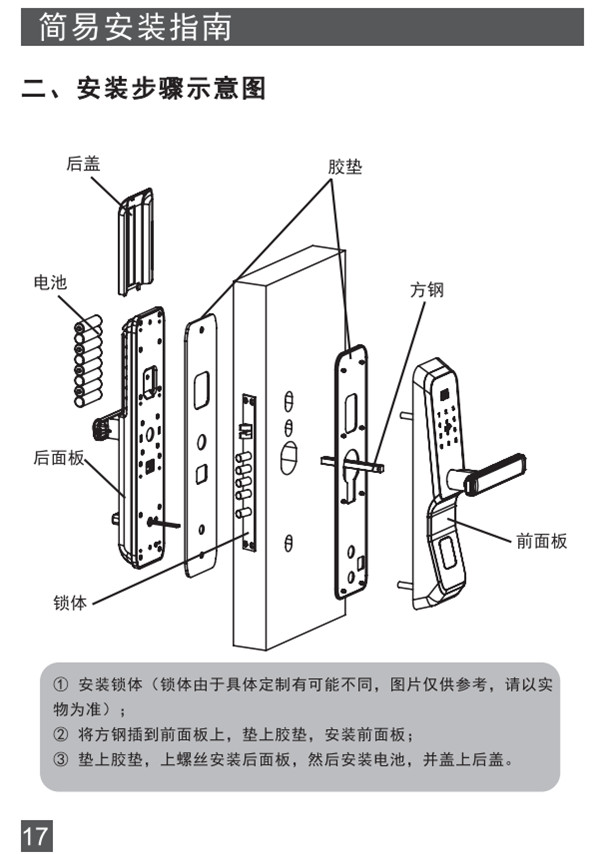 简易安装指南

二、安装步骤示意图

后盖

胶垫

电池

方钢

后面板

前面板

锁体

① 安装锁体（锁体由于具体定制有可能不同，图片仅供参考，请以实物为准）；
② 将方钢插到前面板上，垫上胶垫，安装前面板；
③ 垫上胶垫，上螺丝安装后面板，然后安装电池，并盖上后盖。

17