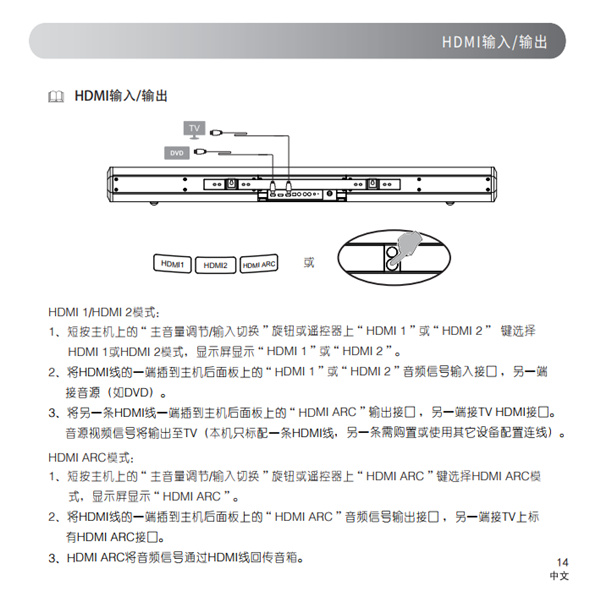 HDMI输入/输出

HDMI输入/输出

TV

DVD

HDMI1 HDMI2 HDMI ARC 或

HDMI 1/HDMI 2模式：

1、短按主机上的“主音量调节/输入切换”旋钮或遥控器上“HDMI 1”或“HDMI 2” 键选择HDMI 1或HDMI 2模式，显示屏显示“HDMI 1”或“HDMI 2”。

2、将HDMI线的一端插到主机后面板上的“HDMI 1”或“HDMI 2”音频信号输入接口，另一端接音源（如DVD）。

3、将另一条HDMI线一端插到主机后面板上的“HDMI ARC”输出接口，另一端接TV HDMI接口。音源视频信号将输出至TV（本机只标配一条HDMI线，另一条需购置或使用其它设备配置连线）。

HDMI ARC模式：

1、短按主机上的“主音量调节/输入切换”旋钮或遥控器上“HDMI ARC”键选择HDMI ARC模式，显示屏显示“HDMI ARC”。

2、将HDMI线的一端插到主机后面板上的“HDMI ARC”音频信号输出接口，另一端接TV上标有HDMI ARC接口。

3、HDMI ARC将音频信号通过HDMI线回传音箱。

14
中文