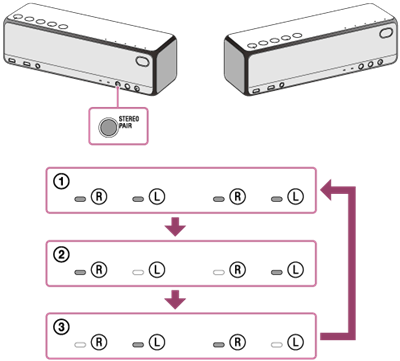 STEREO PAIR

①
R L R L

②
R L R L

③
R L R L