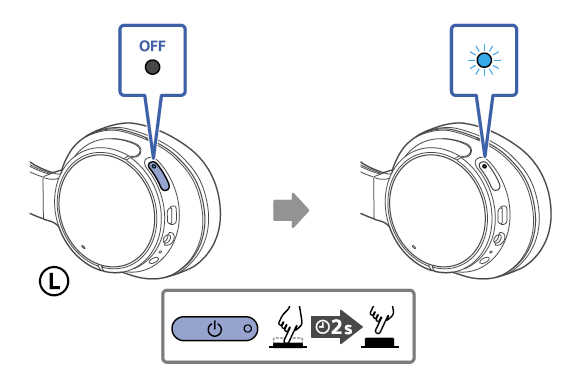 OFF

L

2s