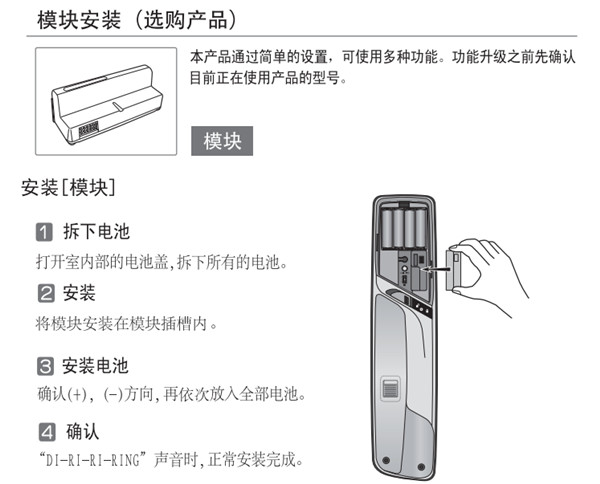 模块安装（选购产品）

本产品通过简单的设置，可使用多种功能。功能升级之前先确认目前正在使用产品的型号。

模块

安装[模块]

1 拆下电池

打开室内部的电池盖，拆下所有的电池。

2 安装

将模块安装在模块插槽内。

3 安装电池

确认(+)，(-)方向，再依次放入全部电池。

4 确认

“DI-RI-RI-RING”声音时，正常安装完成。