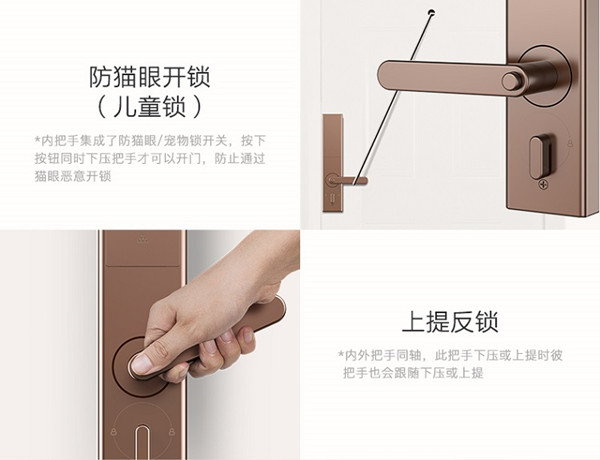 防猫眼开锁
（儿童锁）

*内把手集成了防猫眼/宠物锁开关，按下按钮同时下压把手才可以开门，防止通过猫眼恶意开锁

上提反锁

*内外把手同轴，此把手下压或上提时彼把手也会跟随下压或上提