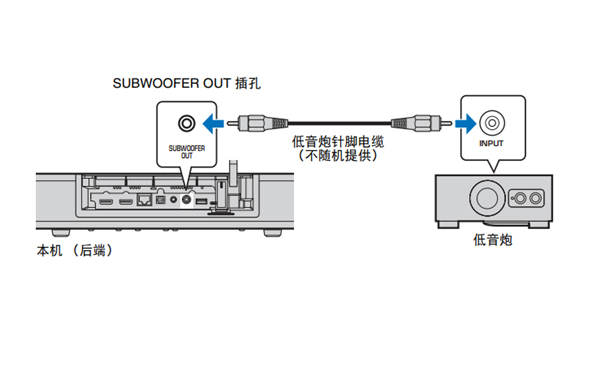 SUBWOOFER OUT 插孔

SUBWOOFER OUT

低音炮针脚电缆
（不随机提供）

INPUT

本机 （后端）

低音炮