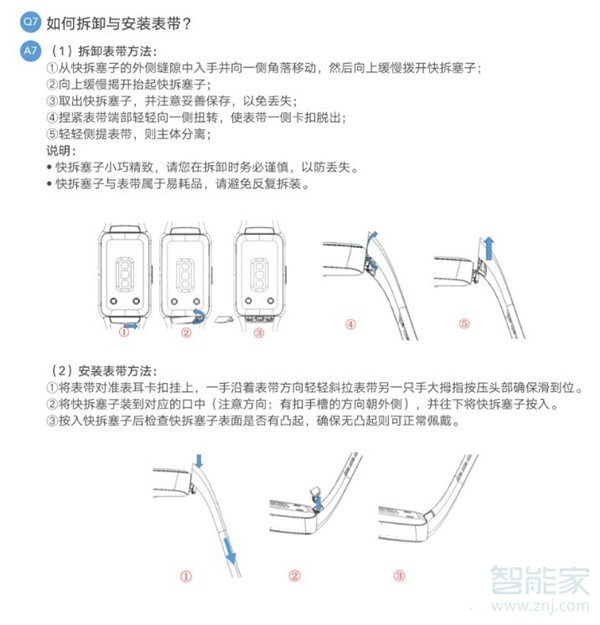 Q7 如何拆卸与安装表带？

A7 （1）拆卸表带方法：
①从快拆塞子的外侧缝隙中入手并向一侧角落移动，然后向上缓慢拨开快拆塞子；
②向上缓慢揭开抬起快拆塞子；
③取出快拆塞子，并注意妥善保存，以免丢失；
④捏紧表带端部轻轻向一侧扭转，使表带一侧卡扣脱出；
⑤轻轻侧提表带，则主体分离；
说明：
• 快拆塞子小巧精致，请您在拆卸时务必谨慎，以防丢失。
• 快拆塞子与表带属于易耗品，请避免反复拆装。

① ② ③ ④ ⑤

（2）安装表带方法：
①将表带对准表耳卡扣挂上，一手沿着表带方向轻轻斜拉表带另一只手大拇指按压头部确保滑到位。
②将快拆塞子装到对应的口中（注意方向：有扣手槽的方向朝外侧），并往下将快拆塞子按入。
③按入快拆塞子后检查快拆塞子表面是否有凸起，确保无凸起则可正常佩戴。

① ② ③

智能家
www.znj.com