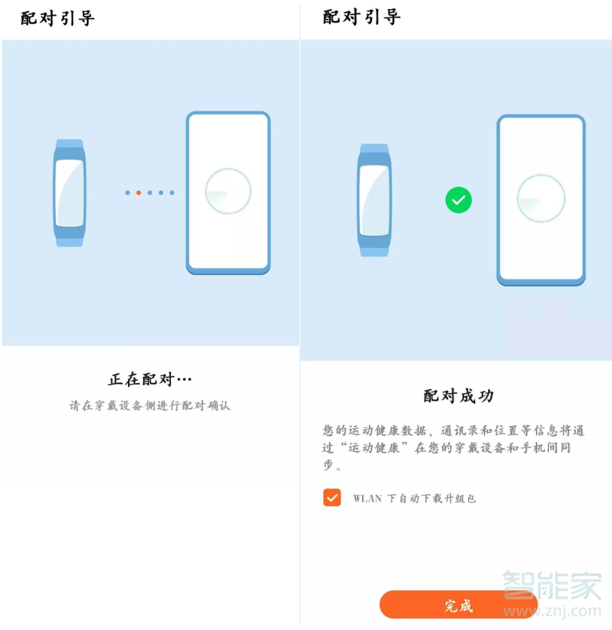 配对引导

正在配对…

请在穿戴设备侧进行配对确认

配对引导

配对成功

您的运动健康数据、通讯录和位置等信息将通过“运动健康”在您的穿戴设备和手机间同步。

WLAN 下自动下载升级包

完成

智能家
www.znj.com