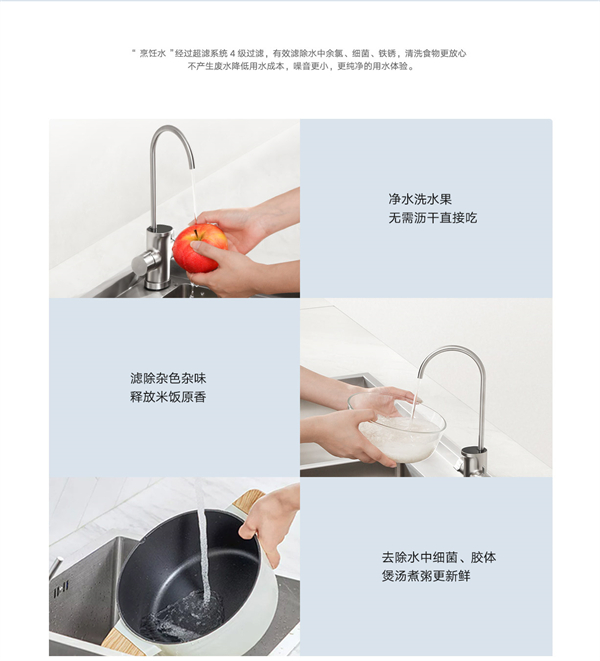 “烹饪水”经过超滤系统 4 级过滤，有效滤除水中余氯、细菌、铁锈，清洗食物更放心
不产生废水降低用水成本，噪音更小，更纯净的用水体验。

净水洗水果
无需沥干直接吃

滤除杂色杂味
释放米饭原香

去除水中细菌、胶体
煲汤煮粥更新鲜