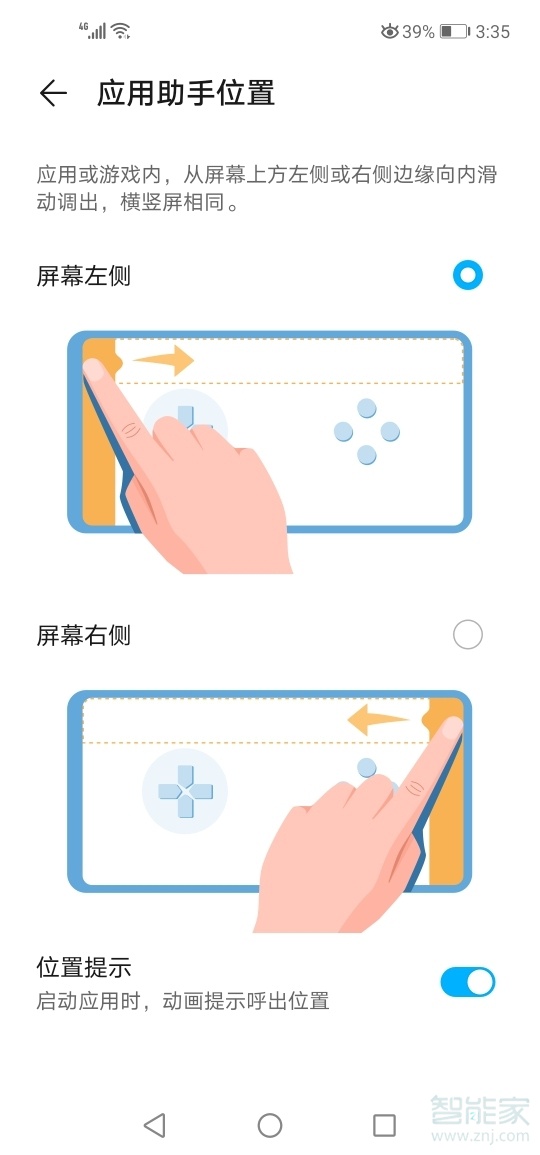 4G 39% 3:35

应用助手位置

应用或游戏内，从屏幕上方左侧或右侧边缘向内滑动调出，横竖屏相同。

屏幕左侧

屏幕右侧

位置提示
启动应用时，动画提示呼出位置

智能家
www.znj.com